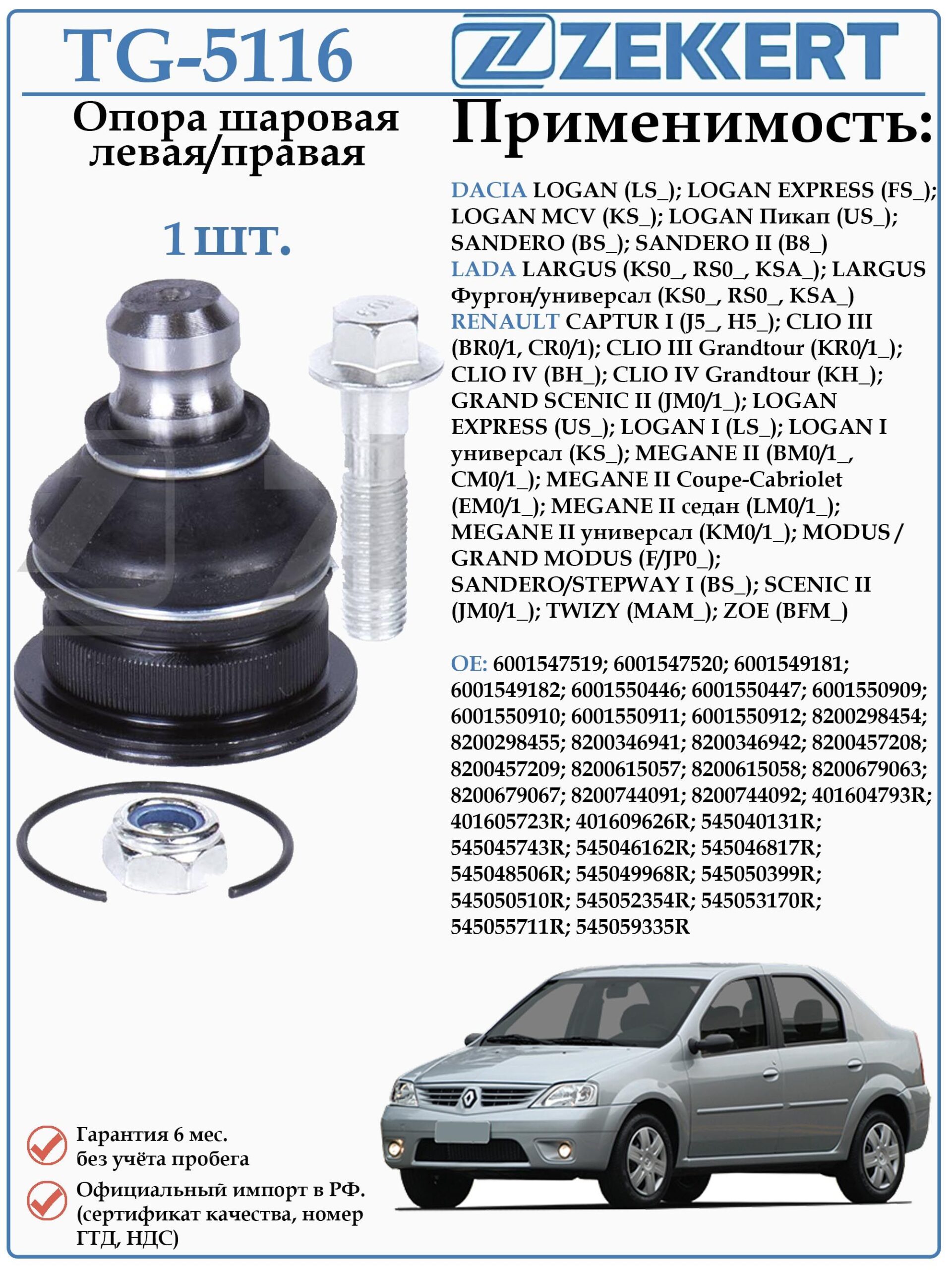 TG-5116

ZEKKERT

Опора шаровая левая/правая

1 шт.

Применимость:

DACIA LOGAN (LS_); LOGAN EXPRESS (FS_); LOGAN MCV (KS_); LOGAN Пикап (US_); SANDERO (BS_); SANDERO II (B8_)
LADA LARGUS (KS0_, RS0_, KSA_); LARGUS Фургон/универсал (KS0_, RS0_, KSA_)
RENAULT CAPTUR I (J5_, H5_); CLIO III (BR0/1, CR0/1); CLIO III Grandtour (KR0/1_); CLIO IV (BH_); CLIO IV Grandtour (KH_); GRAND SCENIC II (JM0/1_); LOGAN EXPRESS (US_); LOGAN I (LS_); LOGAN I универсал (KS_); MEGANE II (BM0/1_, CM0/1_); MEGANE II Coupe-Cabriolet (EM0/1_); MEGANE II седан (LM0/1_); MEGANE II универсал (KM0/1_); MODUS / GRAND MODUS (F/JP0_); SANDERO/STEPWAY I (BS_); SCENIC II (JM0/1_); TWIZY (MAM_); ZOE (BFM_)

OE: 6001547519; 6001547520; 6001549181; 6001549182; 6001550446; 6001550447; 6001550909; 6001550910; 6001550911; 6001550912; 8200298454; 8200298455; 8200346941; 8200346942; 8200457208; 8200457209; 8200615057; 8200615058; 8200679063; 8200679067; 8200744091; 8200744092; 401604793R; 401605723R; 401609626R; 545040131R; 545045743R; 545046162R; 545046817R; 545048506R; 545049968R; 545050399R; 545050510R; 545052354R; 545053170R; 545055711R; 545059335R

Гарантия 6 мес. без учёта пробега

Официальный импорт в РФ. (сертификат качества, номер ГТД, НДС)