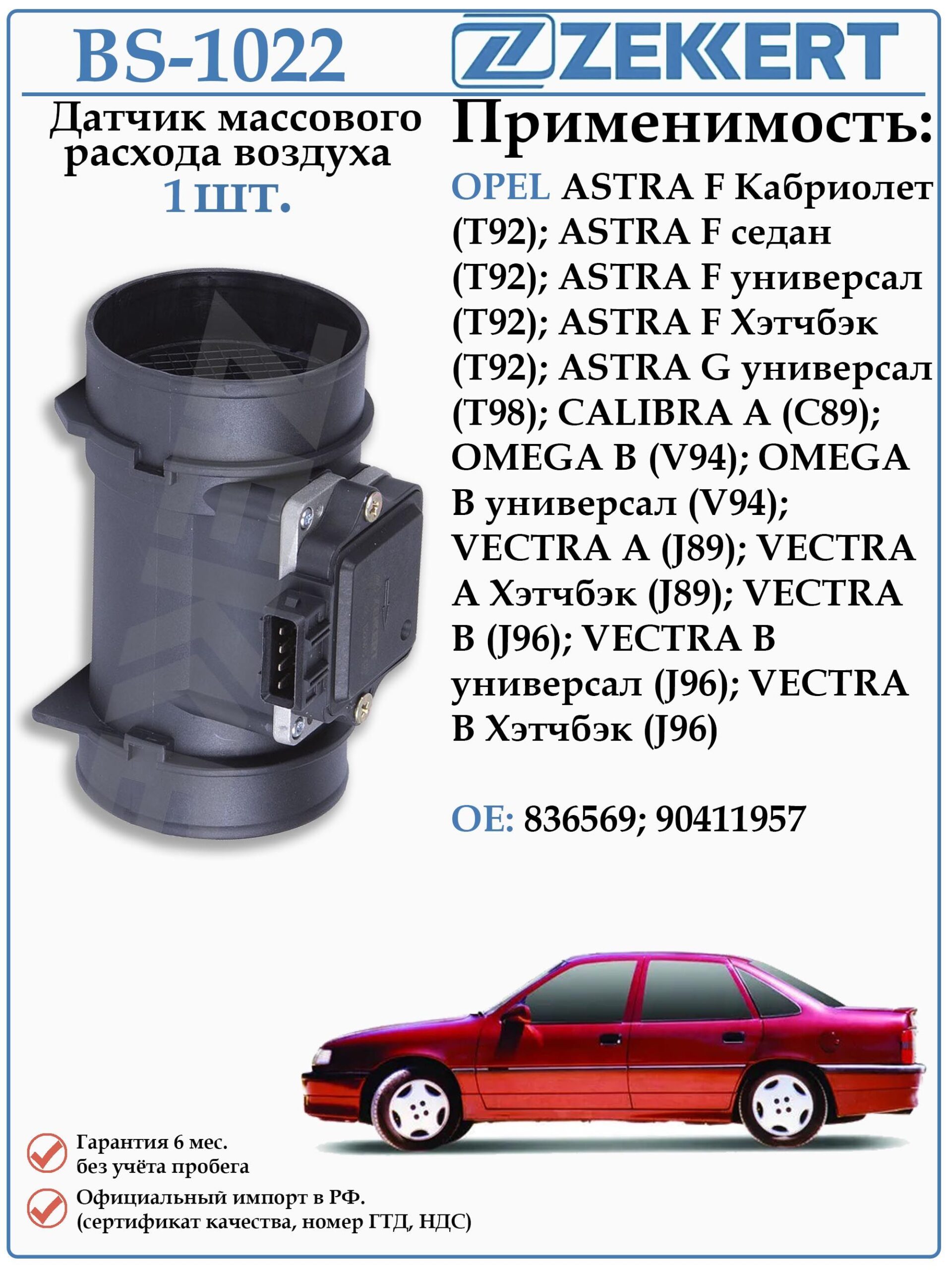 BS-1022

ZEKKERT

Датчик массового расхода воздуха
1шт.

Применимость:

OPEL ASTRA F Кабриолет (T92); ASTRA F седан (T92); ASTRA F универсал (T92); ASTRA F Хэтчбэк (T92); ASTRA G универсал (T98); CALIBRA A (C89); OMEGA B (V94); OMEGA B универсал (V94); VECTRA A (J89); VECTRA A Хэтчбэк (J89); VECTRA B (J96); VECTRA B универсал (J96); VECTRA B Хэтчбэк (J96)

OE: 836569; 90411957

Гарантия 6 мес. без учёта пробега

Официальный импорт в РФ. (сертификат качества, номер ГТД, НДС)