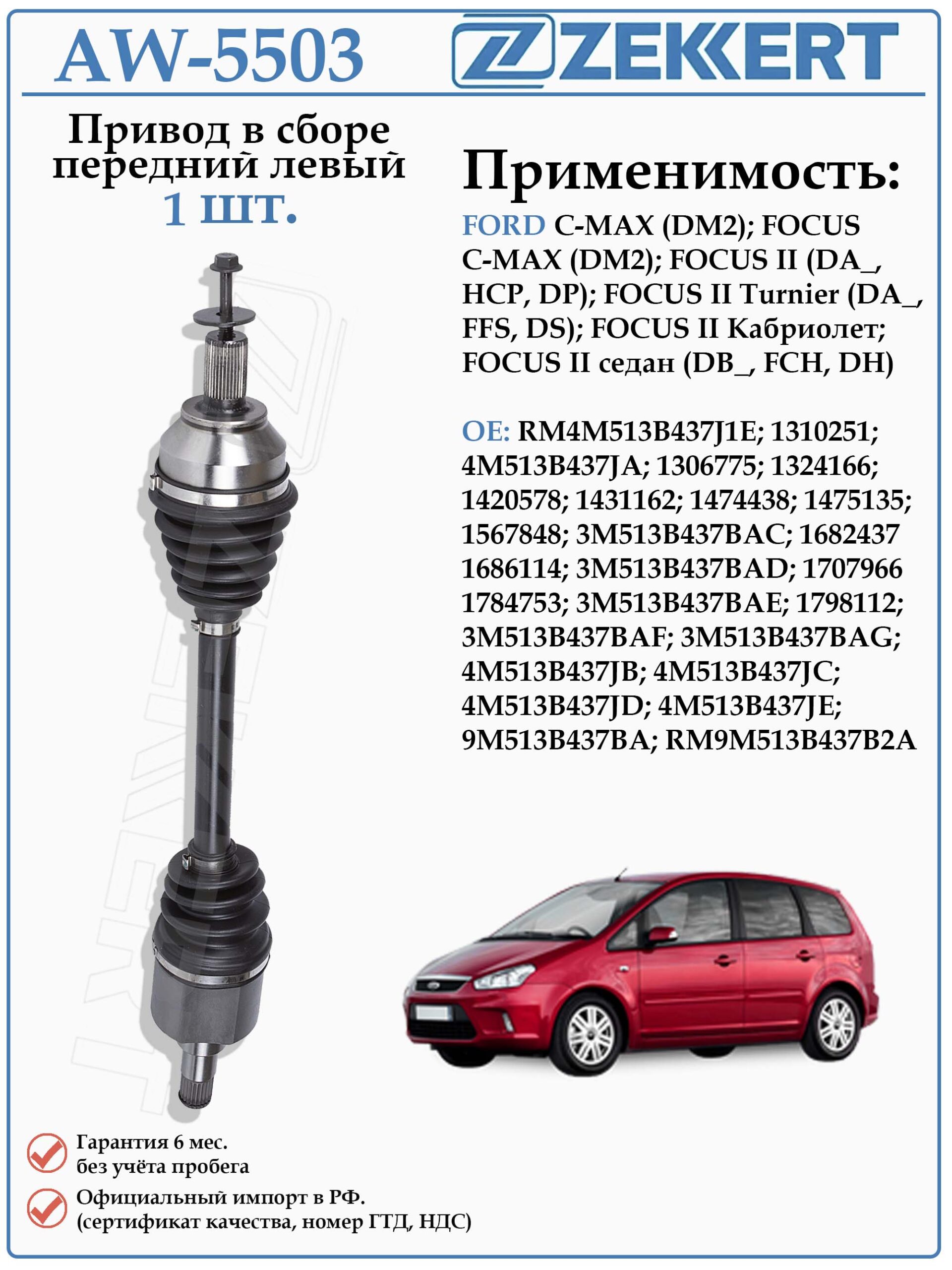 AW-5503

ZEKKERT

Привод в сборе передний левый
1 шт.

Применимость:

FORD C-MAX (DM2); FOCUS C-MAX (DM2); FOCUS II (DA_, HCP, DP); FOCUS II Turnier (DA_, FFS, DS); FOCUS II Кабриолет; FOCUS II седан (DB_, FCH, DH)

OE: RM4M513B437J1E; 1310251; 4M513B437JA; 1306775; 1324166; 1420578; 1431162; 1474438; 1475135; 1567848; 3M513B437BAC; 1682437 1686114; 3M513B437BAD; 1707966 1784753; 3M513B437BAE; 1798112; 3M513B437BAF; 3M513B437BAG; 4M513B437JB; 4M513B437JC; 4M513B437JD; 4M513B437JE; 9M513B437BA; RM9M513B437B2A

Гарантия 6 мес.
без учёта пробега

Официальный импорт в РФ.
(сертификат качества, номер ГТД, НДС)