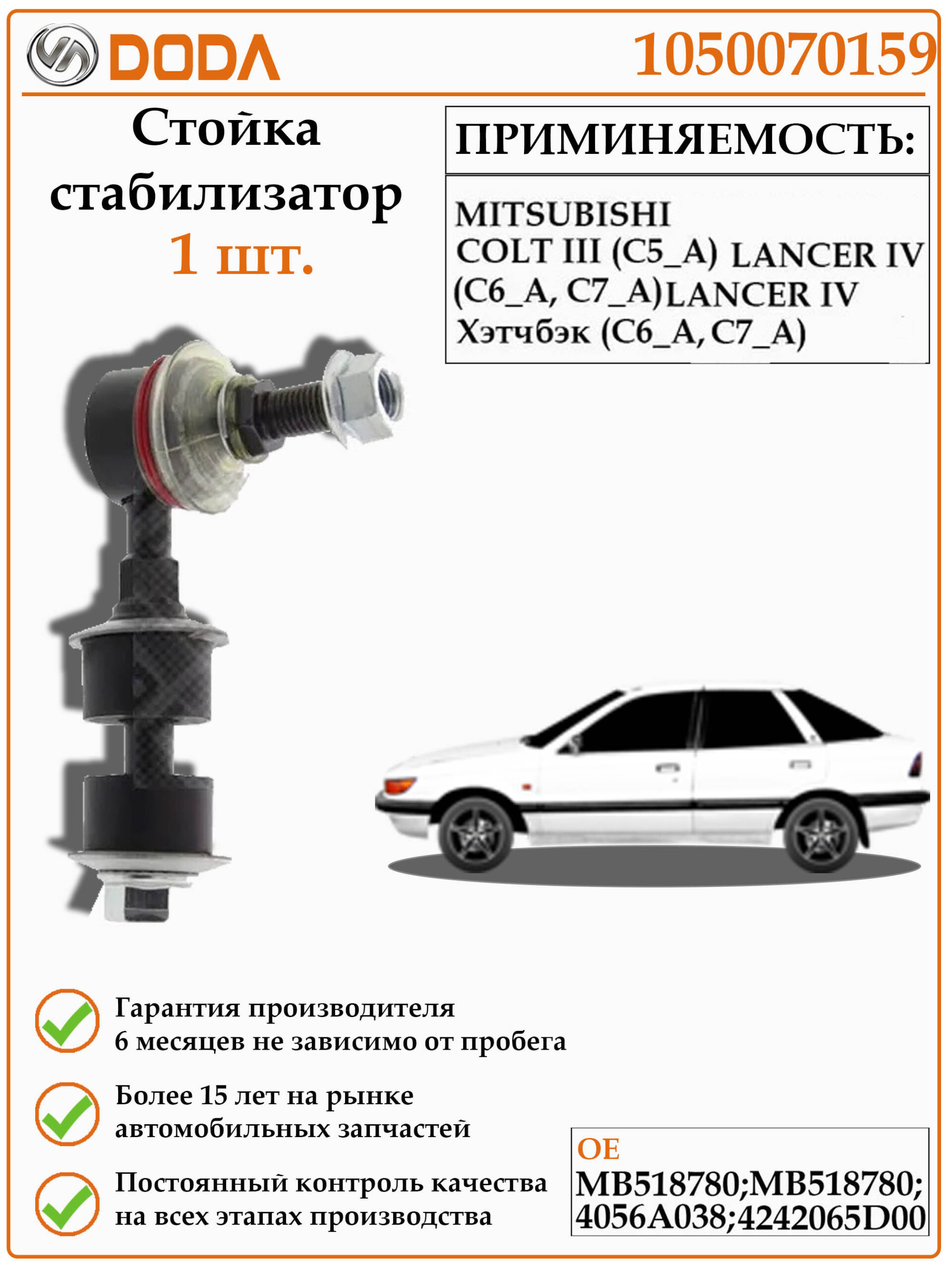 DODA

1050070159

Стойка стабилизатор
1 шт.

ПРИМИНЯЕМОСТЬ:

MITSUBISHI
COLT III (C5_A) LANCER IV (C6_A, C7_A)LANCER IV Хэтчбэк (C6_A, C7_A)

Гарантия производителя
6 месяцев не зависимо от пробега

Более 15 лет на рынке автомобильных запчастей

Постоянный контроль качества на всех этапах производства

OE
MB518780;MB518780;
4056A038;4242065D00