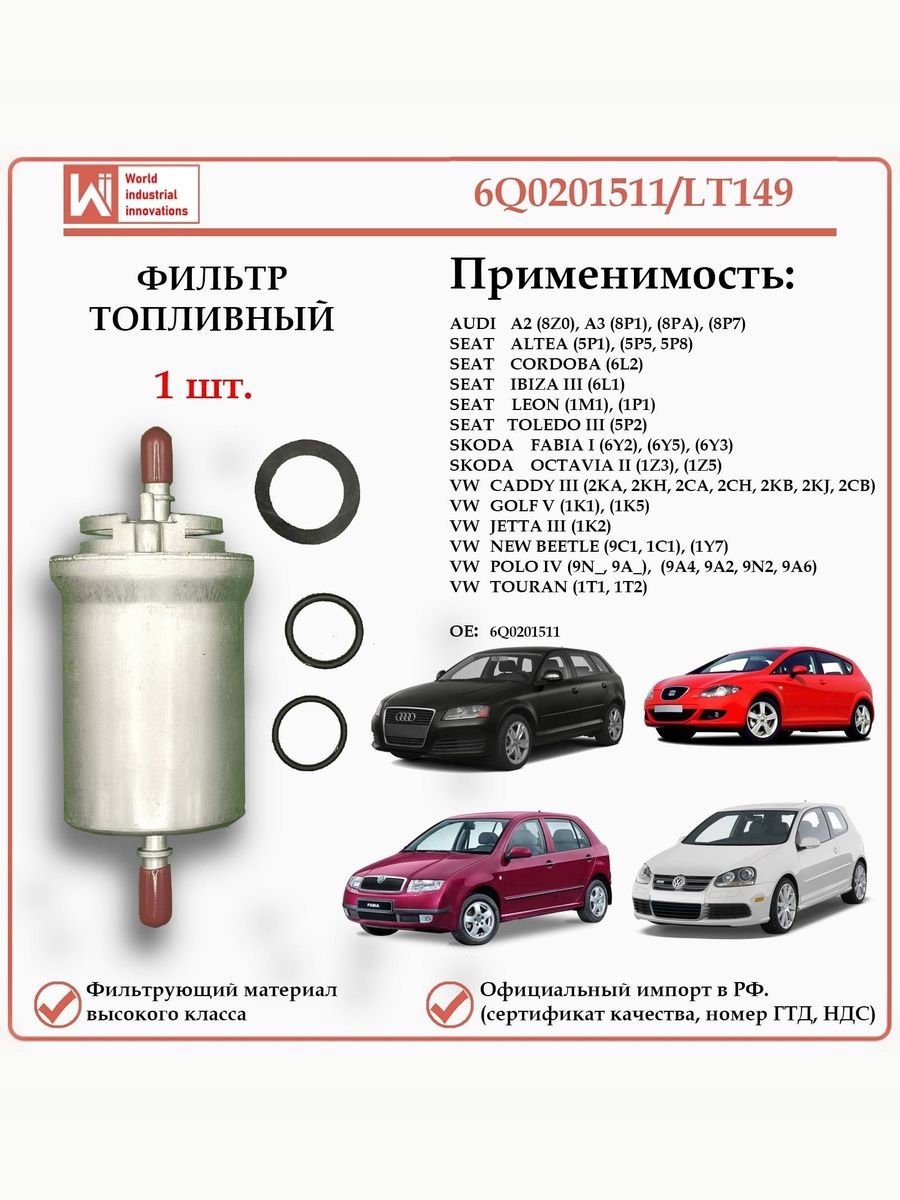 Wi World industrial innovations

6Q0201511/LT149

ФИЛЬТР ТОПЛИВНЫЙ

1 шт.

Применимость:

AUDI A2 (8Z0), A3 (8P1), (8PA), (8P7)
SEAT ALTEA (5P1), (5P5, 5P8)
SEAT CORDOBA (6L2)
SEAT IBIZA III (6L1)
SEAT LEON (1M1), (1P1)
SEAT TOLEDO III (5P2)
SKODA FABIA I (6Y2), (6Y5), (6Y3)
SKODA OCTAVIA II (1Z3), (1Z5)
VW CADDY III (2KA, 2KH, 2CA, 2CH, 2KB, 2KJ, 2CB)
VW GOLF V (1K1), (1K5)
VW JETTA III (1K2)
VW NEW BEETLE (9C1, 1C1), (1Y7)
VW POLO IV (9N_, 9A_), (9A4, 9A2, 9N2, 9A6)
VW TOURAN (1T1, 1T2)

OE: 6Q0201511

FABIA

Фильтрующий материал высокого класса

Официальный импорт в РФ. (сертификат качества, номер ГТД, НДС)